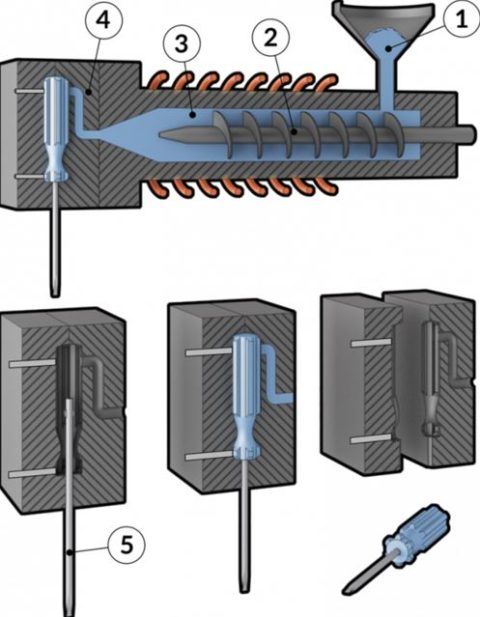 4
3
2
1
5